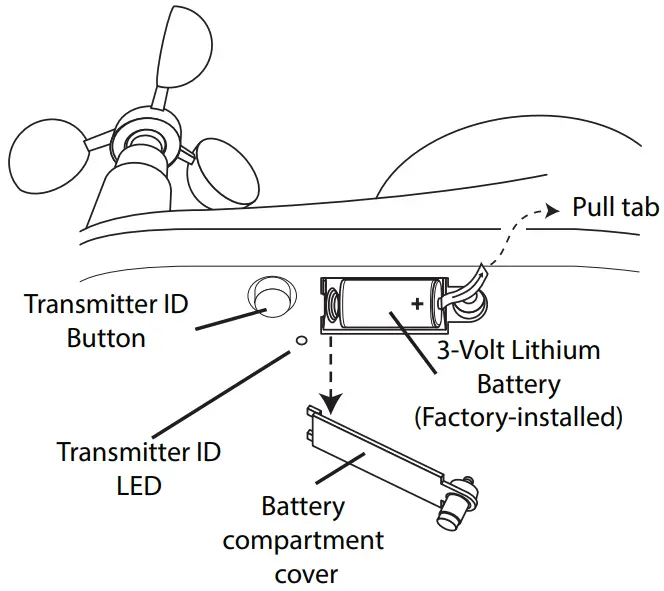 Pull tab

Transmitter ID Button

+

3-Volt Lithium Battery (Factory-installed)

Transmitter ID LED

Battery compartment cover