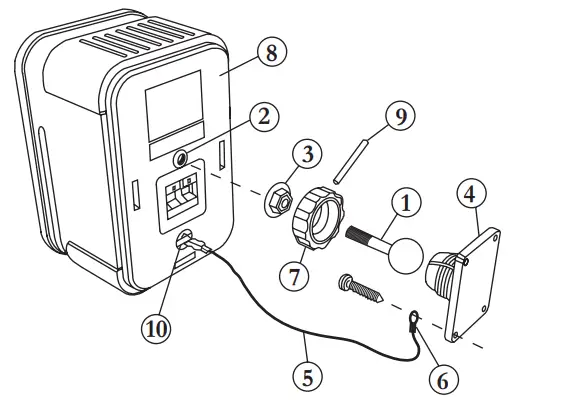 8
2
9
3
1
4
7
10
5
6