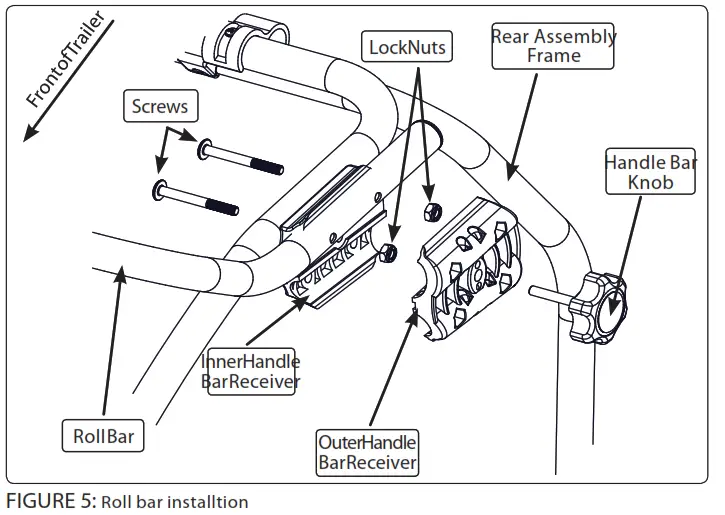 FrontofTrailer

Screws

LockNuts

Rear Assembly Frame

Handle Bar Knob

InnerHandle BarReceiver

RollBar

OuterHandle BarReceiver

FIGURE 5: Roll bar installtion