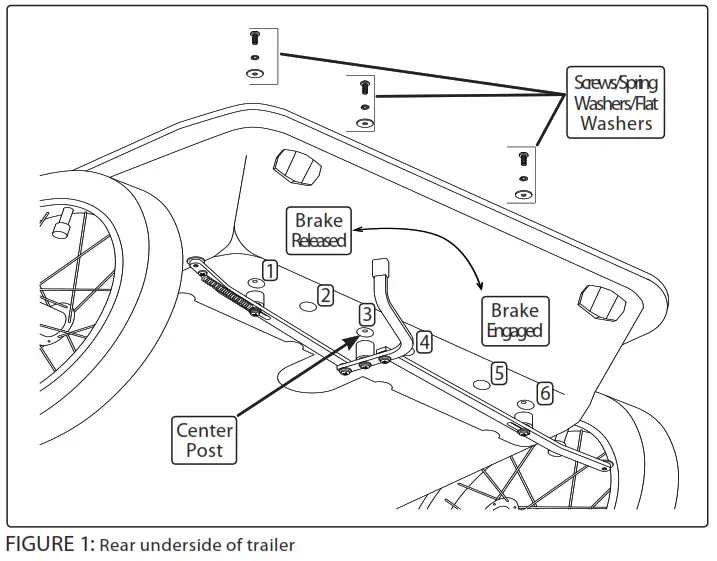 Screws/Spring Washers/Flat Washers

Brake Released

Brake Engaged

1

2

3

4

5

6

Center Post

FIGURE 1: Rear underside of trailer