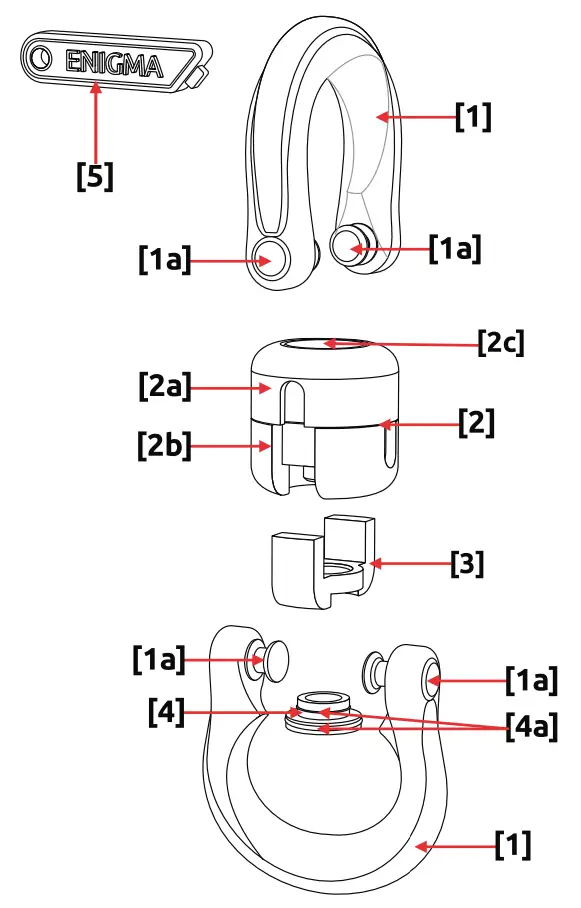 ENIGMA

[5]

[1]

[1a]

[1a]

[2c]

[2a]

[2]

[2b]

[3]

[1a]

[1a]

[4]

[4a]

[1]