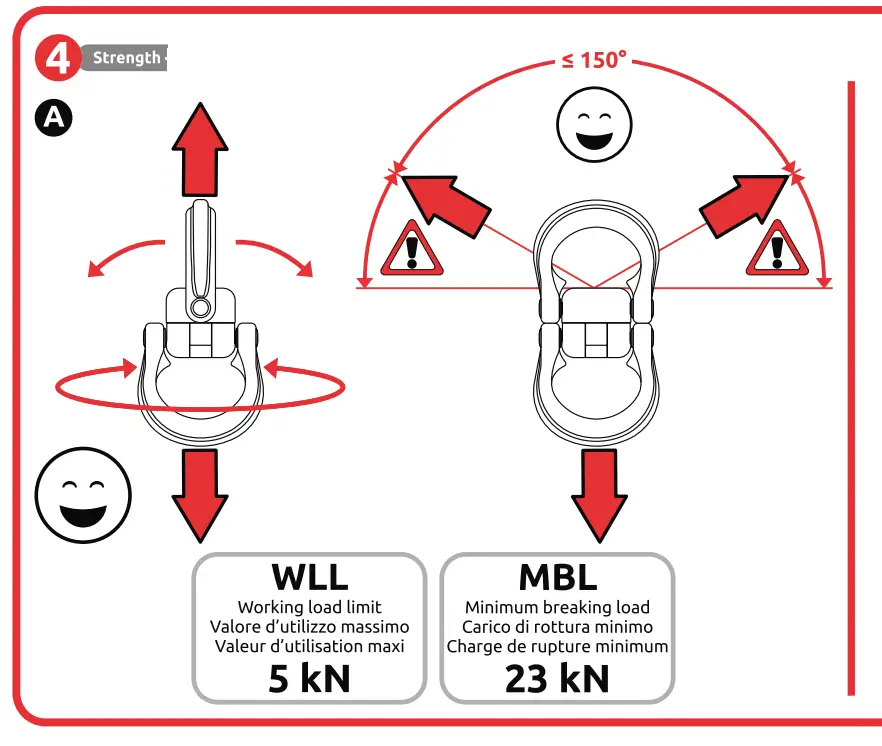 4 Strength -

A

≤ 150°

WLL
Working load limit
Valore d'utilizzo massimo
Valeur d'utilisation maxi
5 kN

MBL
Minimum breaking load
Carico di rottura minimo
Charge de rupture minimum
23 kN