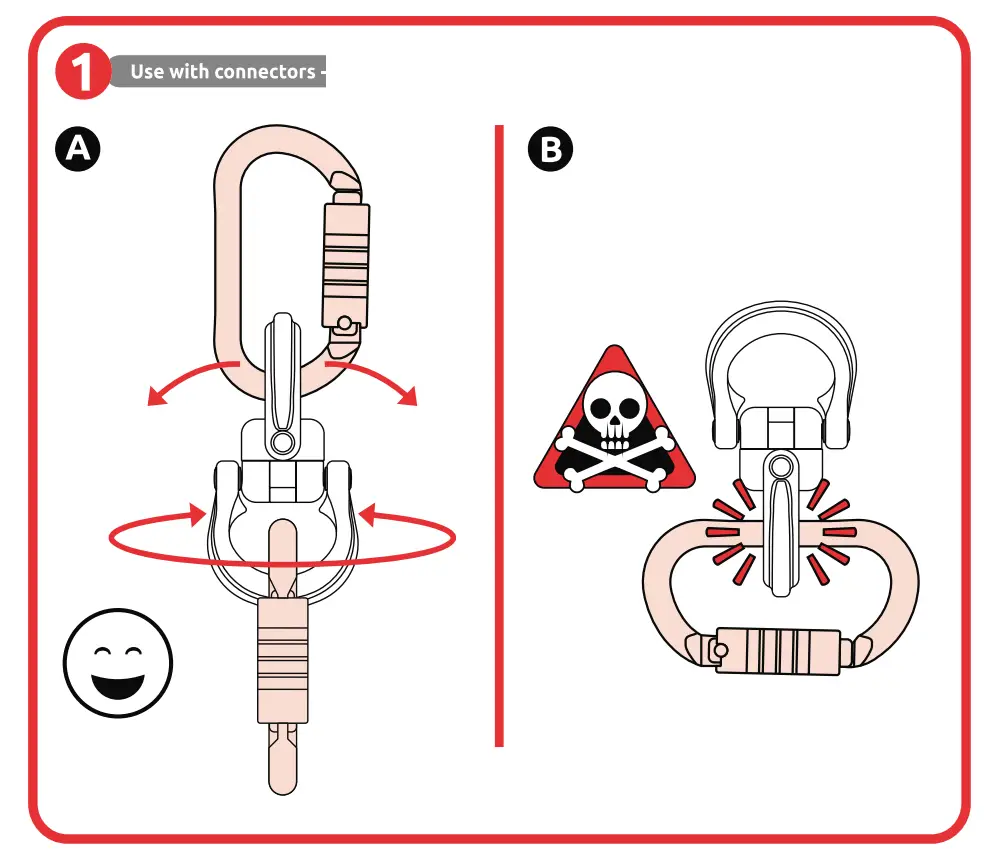 1 Use with connectors -

A

B