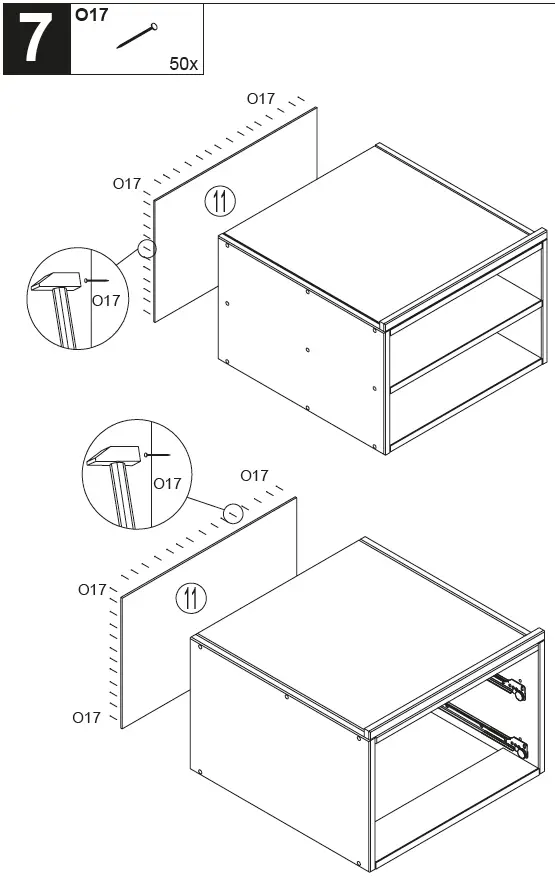 7
O17
50x

O17
O17
11
O17

O17
O17
O17
11
O17