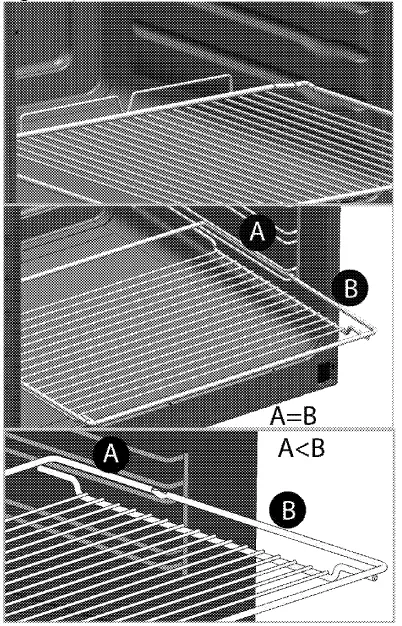 A
B
A=B
A
A<B
B