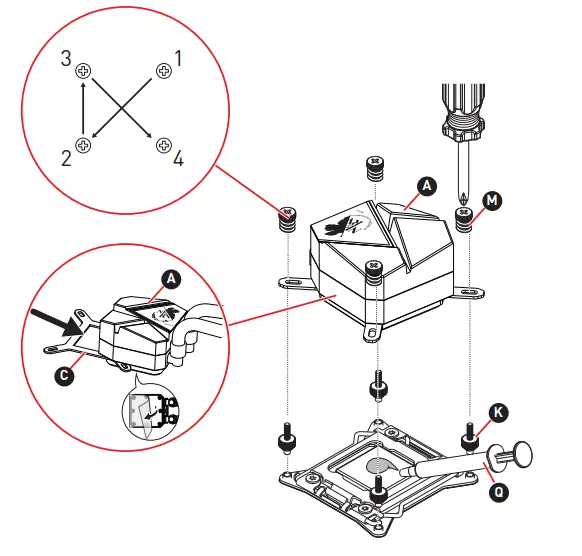 3
1
2
4
A
M
A
C
K
Q