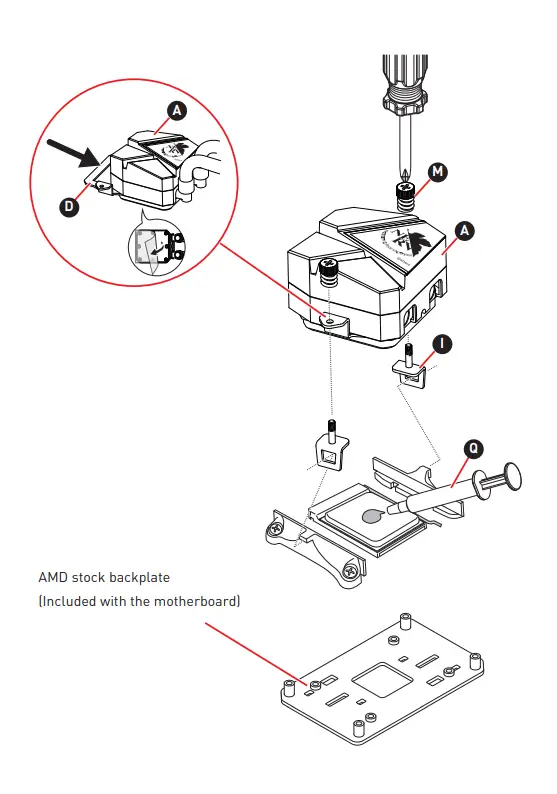 A
D
M
A
I
Q
AMD stock backplate
(Included with the motherboard)