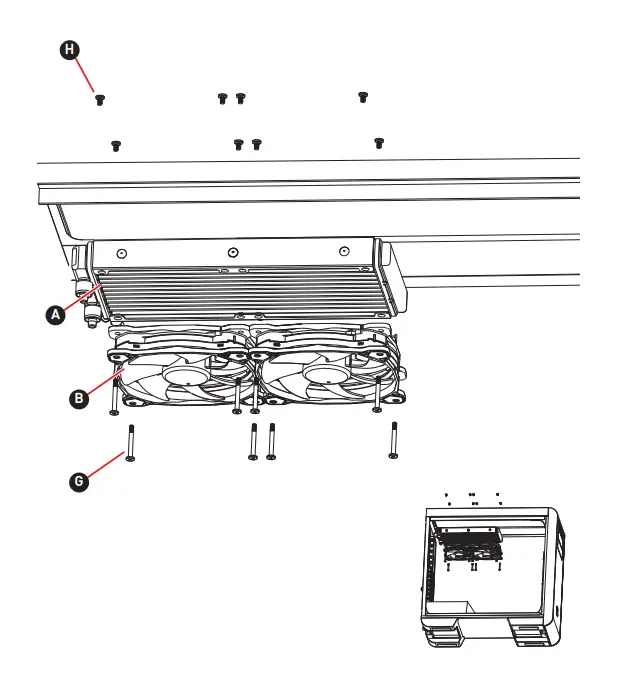 H

A

B

G