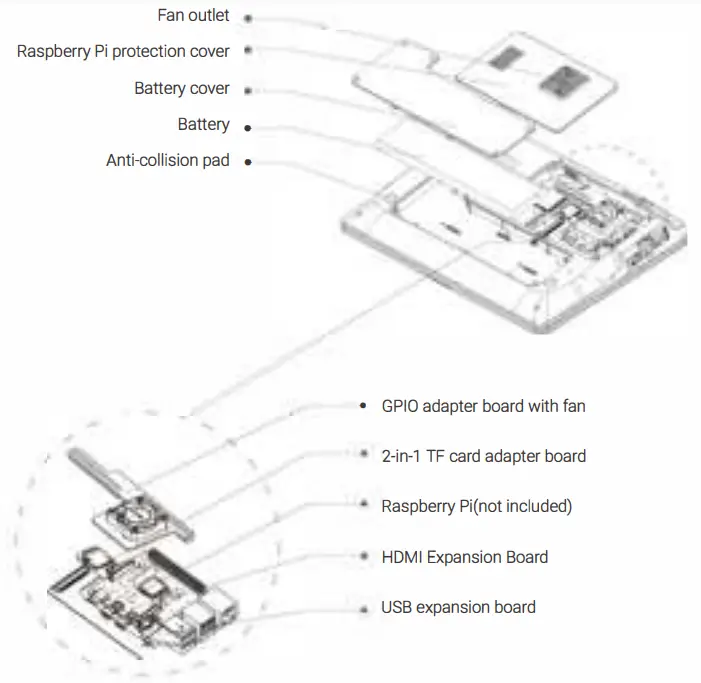 Fan outlet
Raspberry Pi protection cover
Battery cover
Battery
Anti-collision pad

GPIO adapter board with fan
2-in-1 TF card adapter board
Raspberry Pi(not included)
HDMI Expansion Board
USB expansion board