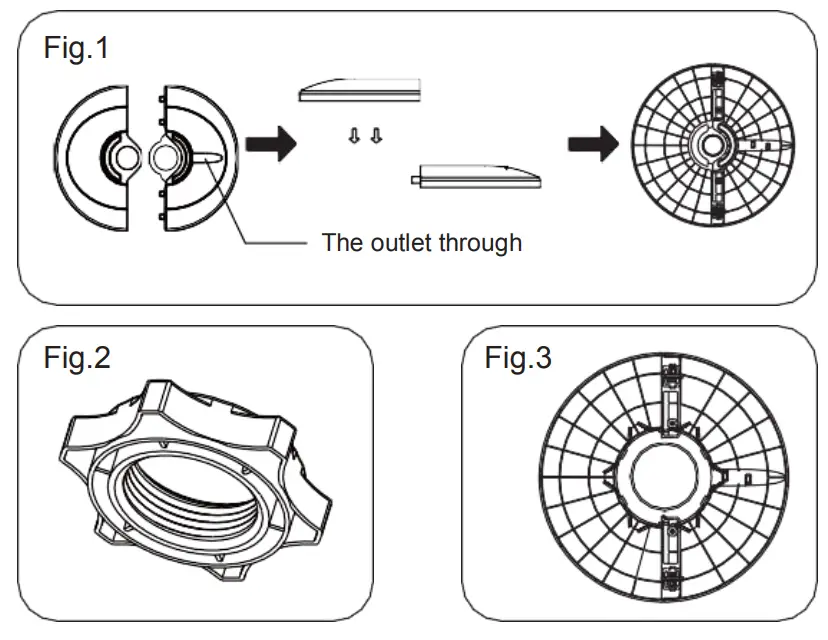 Fig.1

The outlet through

Fig.2

Fig.3