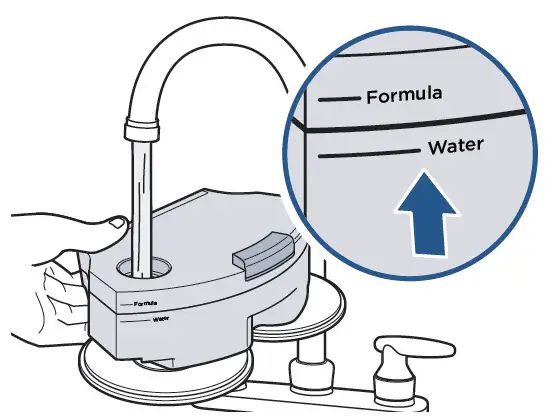 Formula
Water
Formula
Water