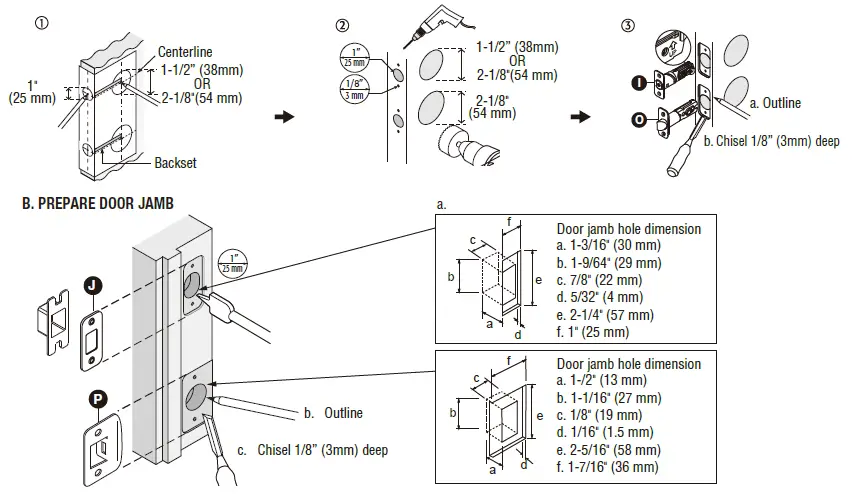 ①

Centerline
1-1/2" (38mm)
OR
2-1/8"(54 mm)
1"
(25 mm)
Backset

②

1"
25 mm
1/8"
3 mm
1-1/2" (38mm)
OR
2-1/8"(54 mm)
2-1/8"
(54 mm)

③

I
O
a. Outline
b. Chisel 1/8" (3mm) deep

B. PREPARE DOOR JAMB

1"
25 mm
J
P
b. Outline
c. Chisel 1/8" (3mm) deep

a.

c
f
b
e
a
d

Door jamb hole dimension
a. 1-3/16" (30 mm)
b. 1-9/64" (29 mm)
c. 7/8" (22 mm)
d. 5/32" (4 mm)
e. 2-1/4" (57 mm)
f. 1" (25 mm)

c
f
b
e
a
d

Door jamb hole dimension
a. 1-/2" (13 mm)
b. 1-1/16" (27 mm)
c. 1/8" (19 mm)
d. 1/16" (1.5 mm)
e. 2-5/16" (58 mm)
f. 1-7/16" (36 mm)