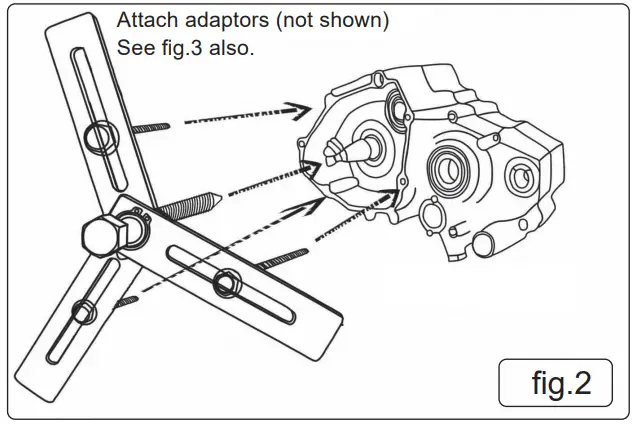 Attach adaptors (not shown)
See fig.3 also.

fig.2