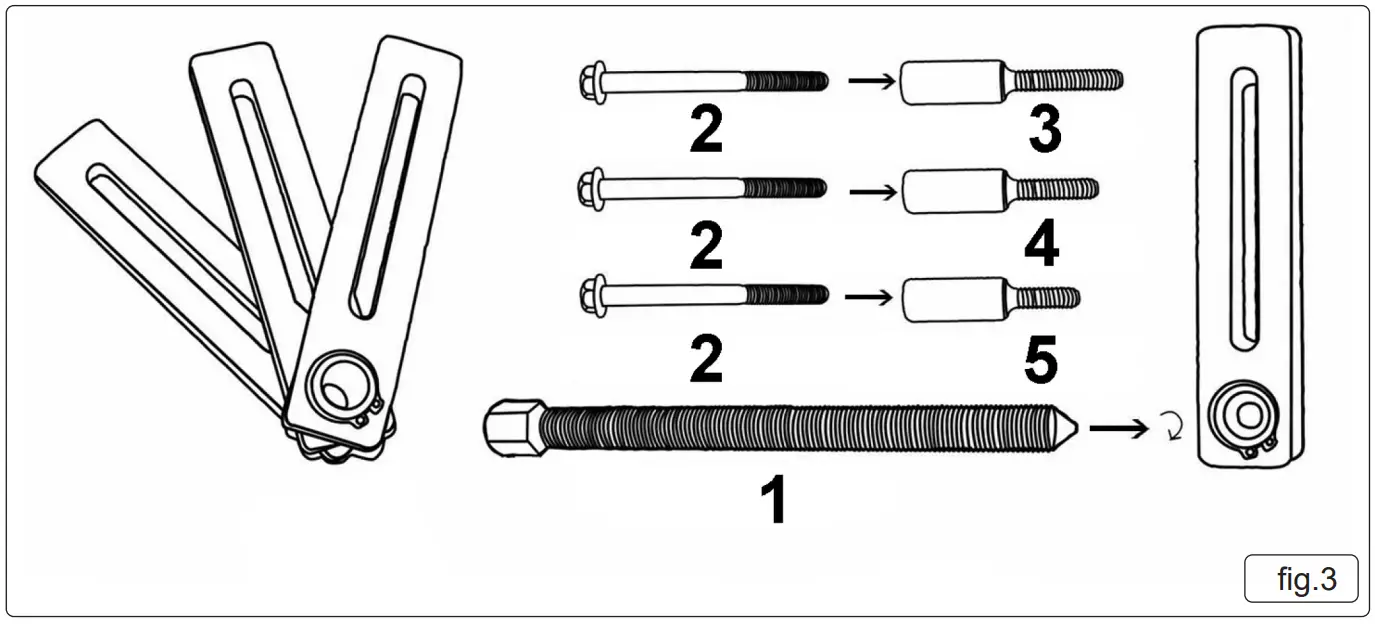 2
3
2
4
2
5
1
fig.3