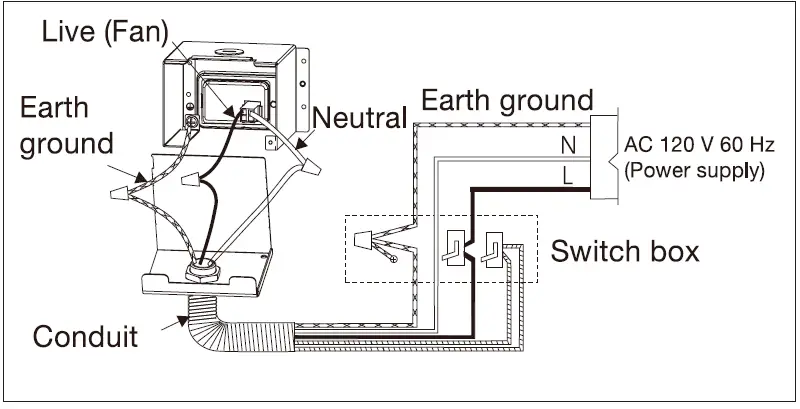 Live (Fan)

Earth ground

Neutral

Earth ground

N

L

AC 120 V 60 Hz (Power supply)

Switch box

Conduit