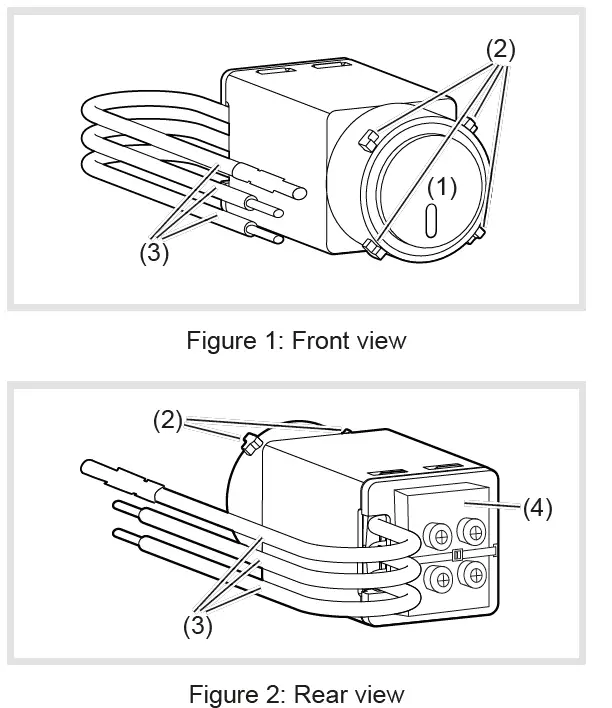 (2)

(1)

(3)

Figure 1: Front view

(2)

(4)

(3)

Figure 2: Rear view