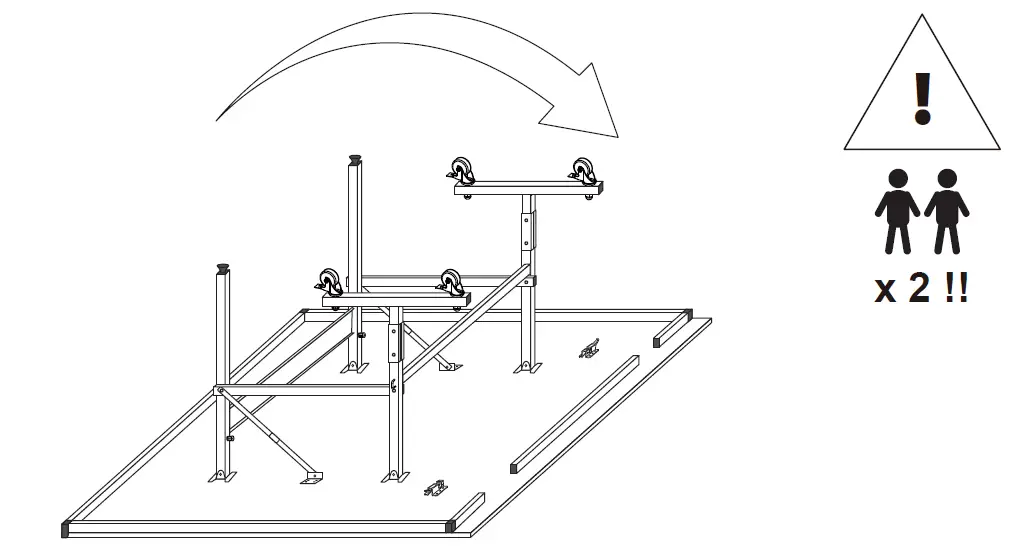 !

x 2 !!