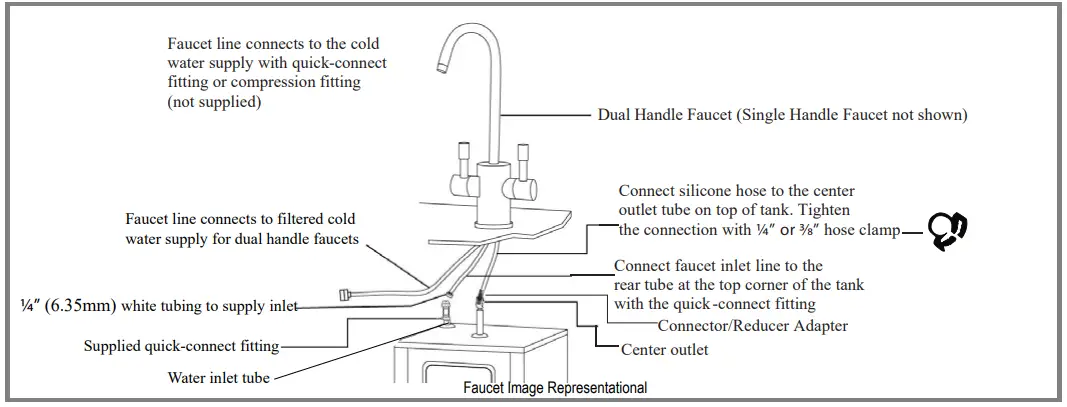 Faucet line connects to the cold water supply with quick-connect fitting or compression fitting (not supplied)

Dual Handle Faucet (Single Handle Faucet not shown)

Connect silicone hose to the center outlet tube on top of tank. Tighten the connection with ¼″ or ⅜″ hose clamp

Faucet line connects to filtered cold water supply for dual handle faucets

Connect faucet inlet line to the rear tube at the top corner of the tank with the quick-connect fitting

¼″ (6.35mm) white tubing to supply inlet

Connector/Reducer Adapter

Supplied quick-connect fitting

Center outlet

Water inlet tube

Faucet Image Representational