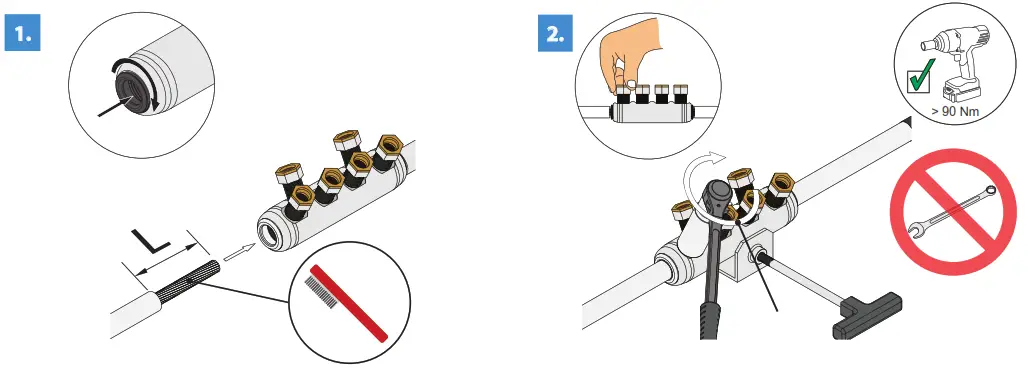 1.

L

2.

> 90 Nm