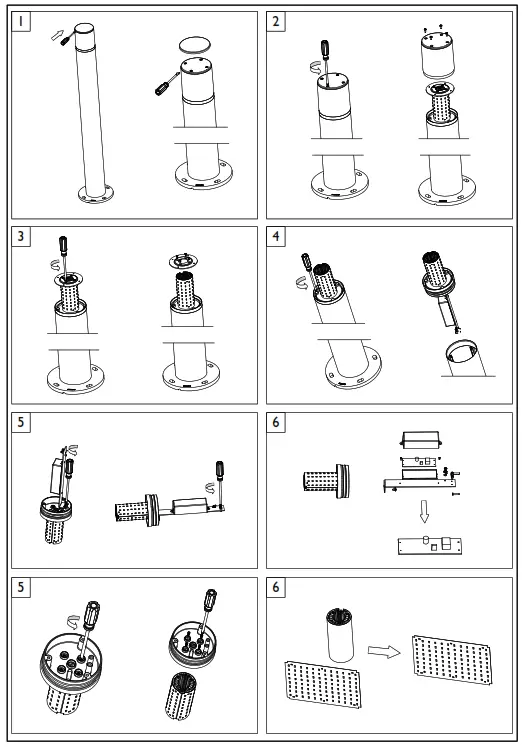 1

2

3

4

5

6

5

6