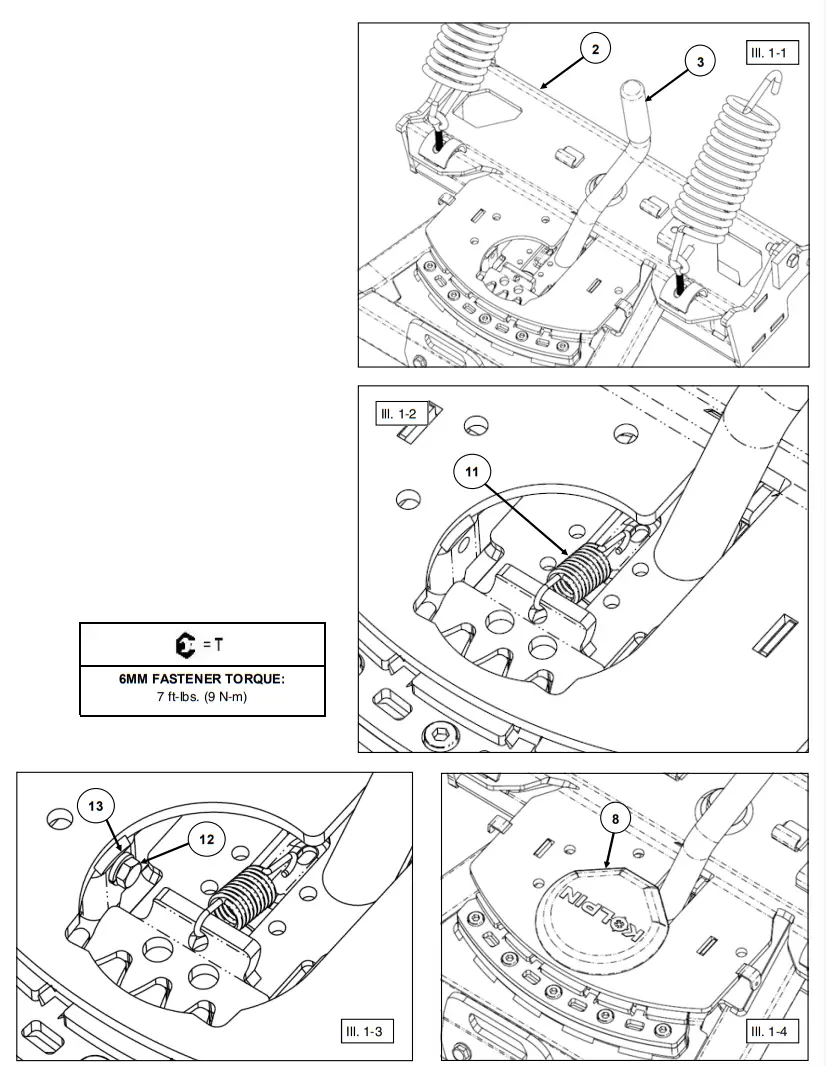 2
3
Ill. 1-1

Ill. 1-2
11

= T
6MM FASTENER TORQUE:
7 ft-lbs. (9 N-m)

13
12
Ill. 1-3

8
KOLPIN
Ill. 1-4