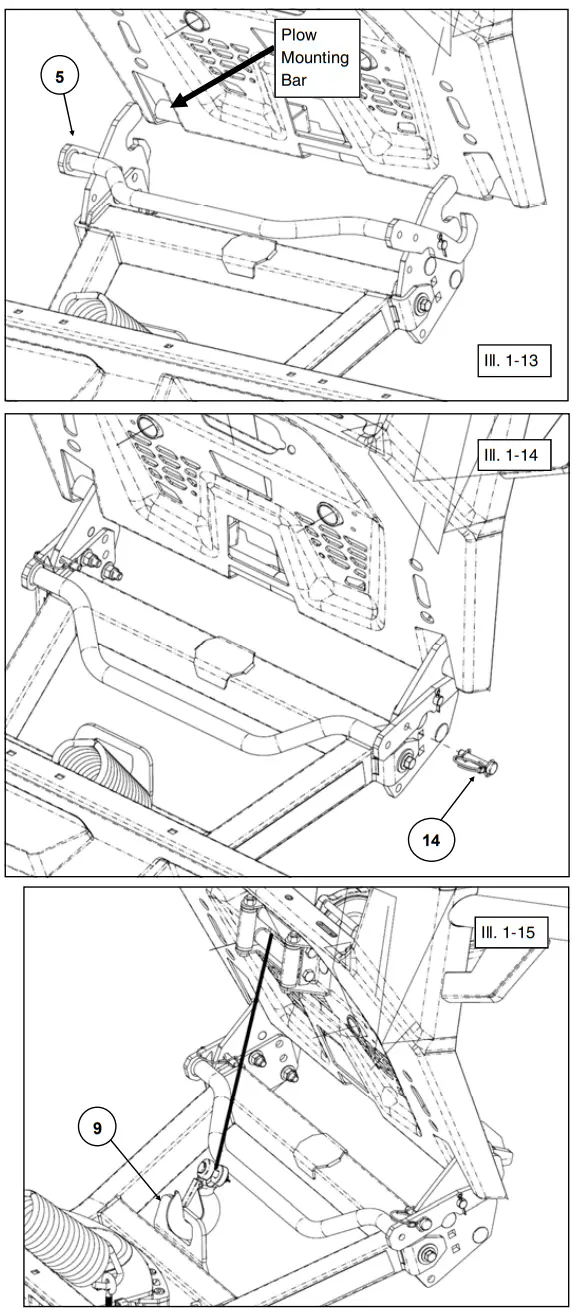 5

Plow Mounting Bar

Ill. 1-13

Ill. 1-14

14

Ill. 1-15

9