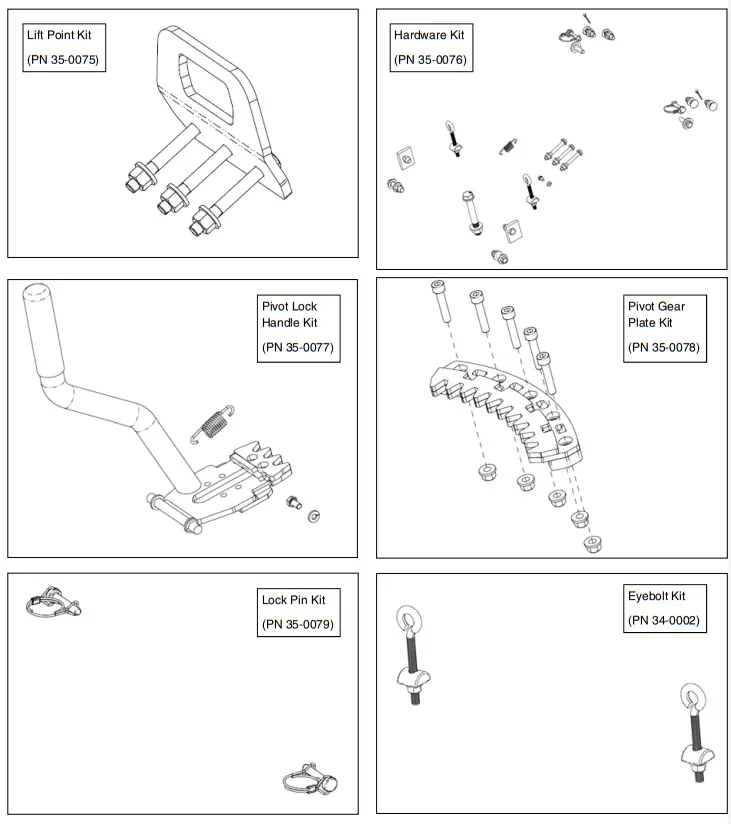 Lift Point Kit
(PN 35-0075)

Hardware Kit
(PN 35-0076)

Pivot Lock Handle Kit
(PN 35-0077)

Pivot Gear Plate Kit
(PN 35-0078)

Lock Pin Kit
(PN 35-0079)

Eyebolt Kit
(PN 34-0002)