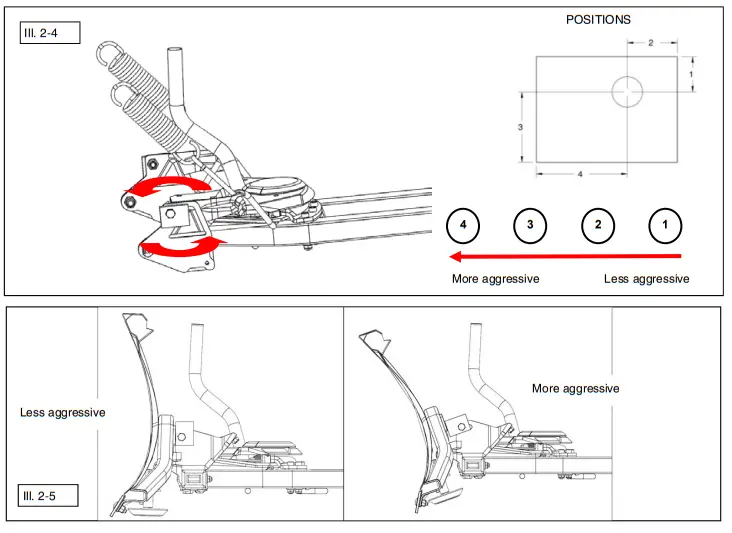 Ill. 2-4

POSITIONS

2

1

3

4

4

3

2

1

More aggressive

Less aggressive

Less aggressive

More aggressive

Ill. 2-5