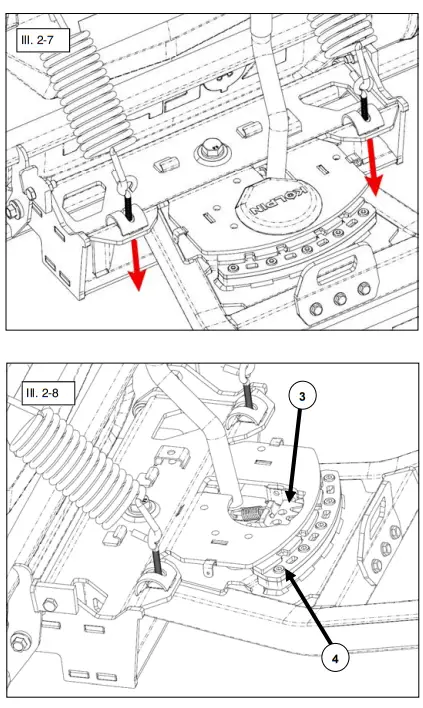 Ill. 2-7

KOLPIN

Ill. 2-8

3

4