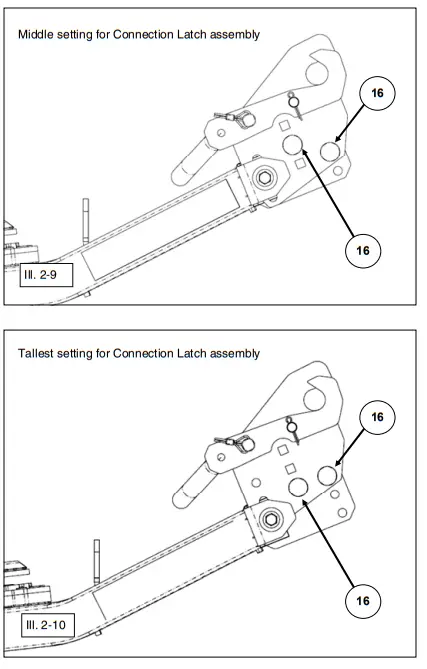 Middle setting for Connection Latch assembly

16

16

Ill. 2-9

Tallest setting for Connection Latch assembly

16

16

Ill. 2-10