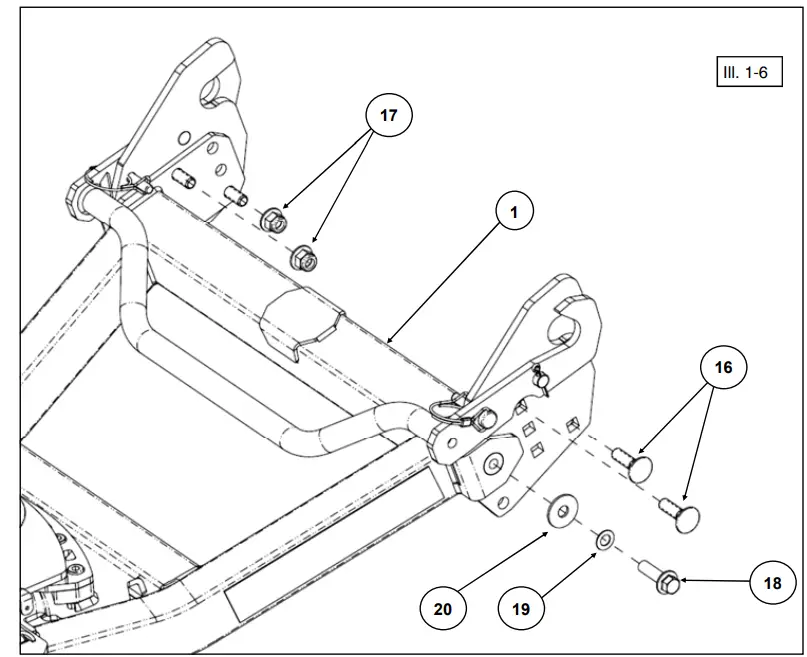 Ill. 1-6

17

1

16

18

20

19