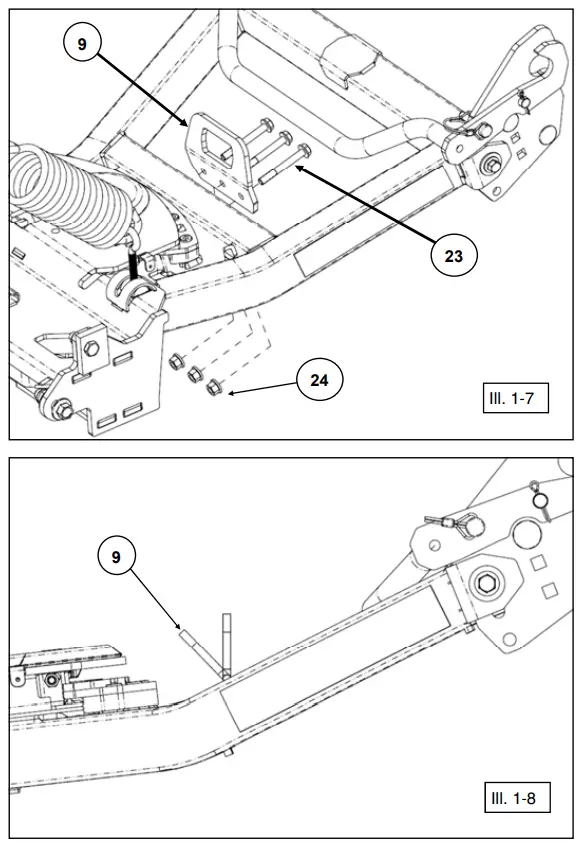 9

23

24

Ill. 1-7

9

Ill. 1-8