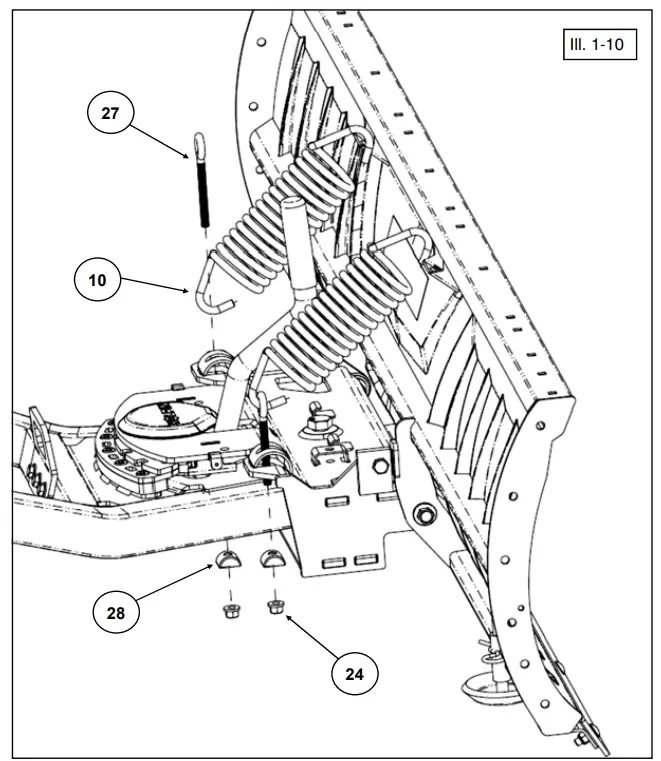 Ill. 1-10

27

10

28

24