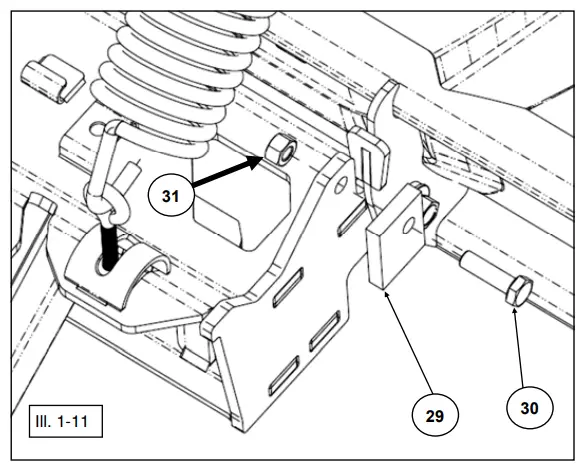 31

29

30

Ill. 1-11