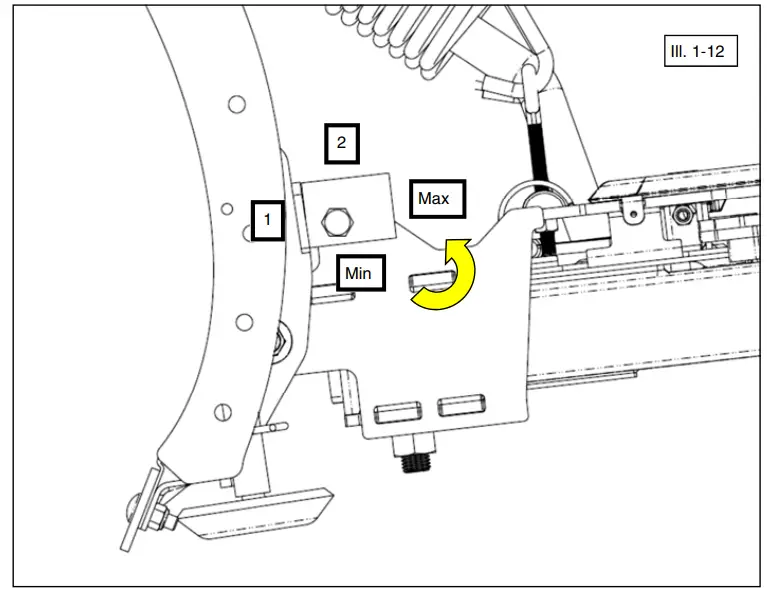 Ill. 1-12

2

1

Max

Min