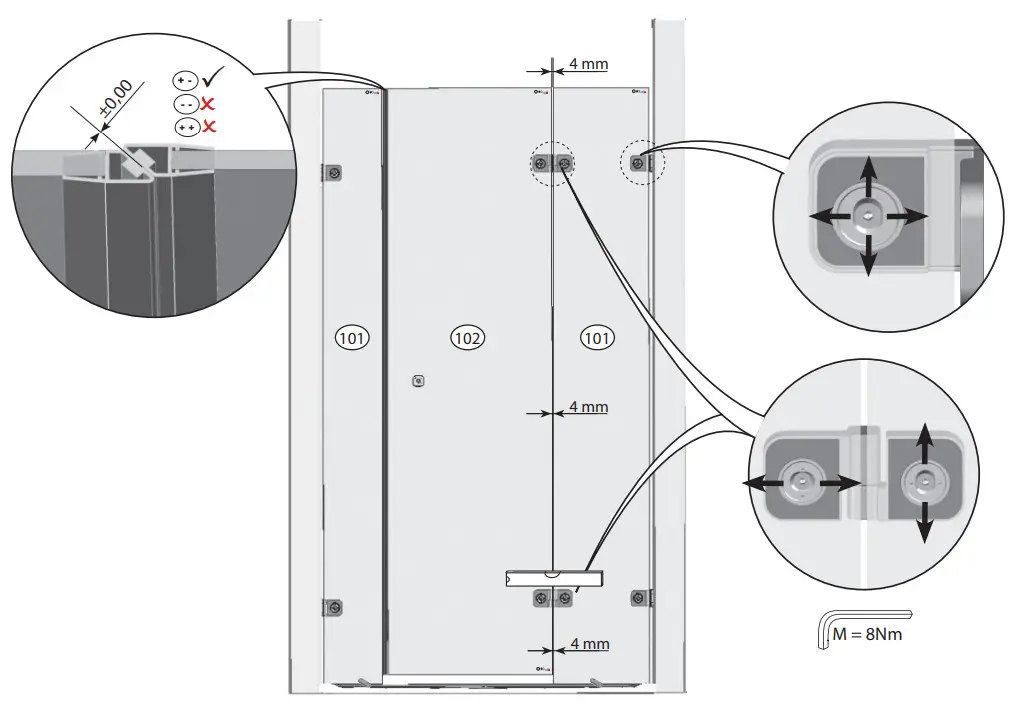 ±0,00

+ -

- -

+ +

4 mm

101

102

101

4 mm

4 mm

M = 8Nm