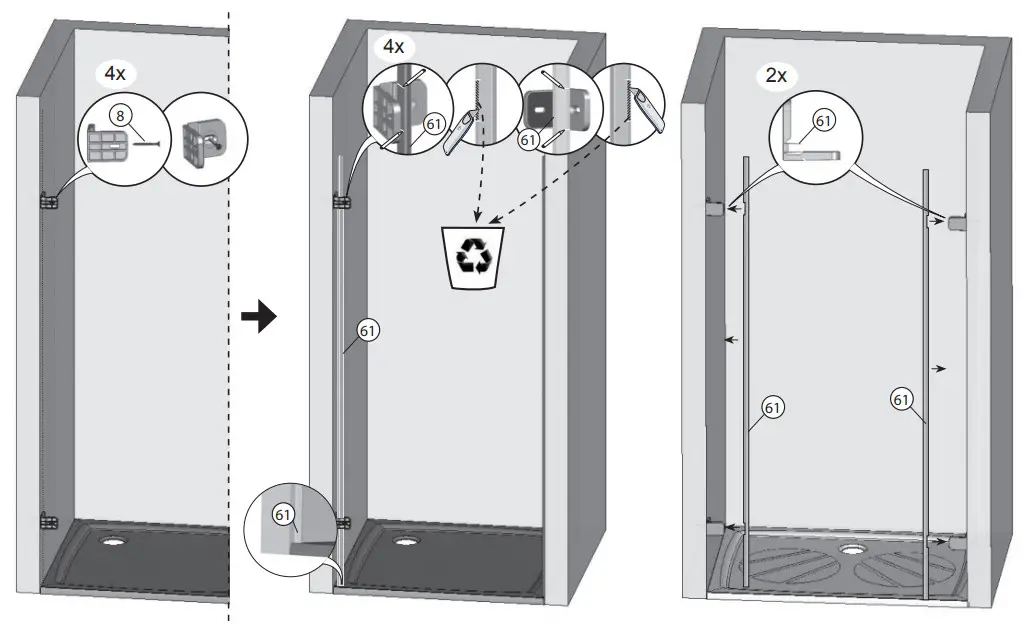 4x
8

4x
61
61
61
61

2x
61
61
61