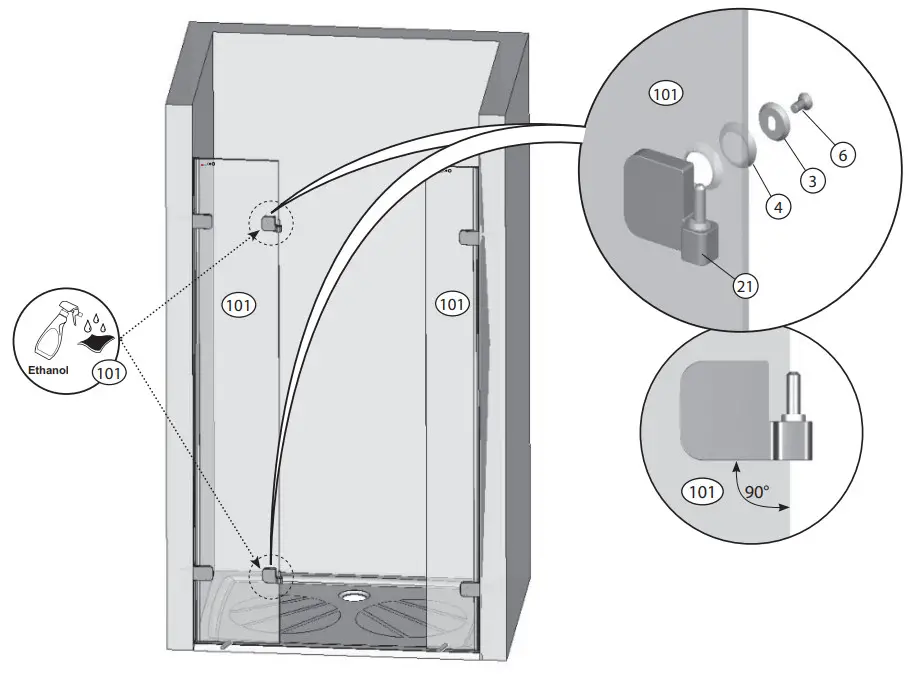 101
6
3
4
21
101
101
Ethanol
101
101
90°