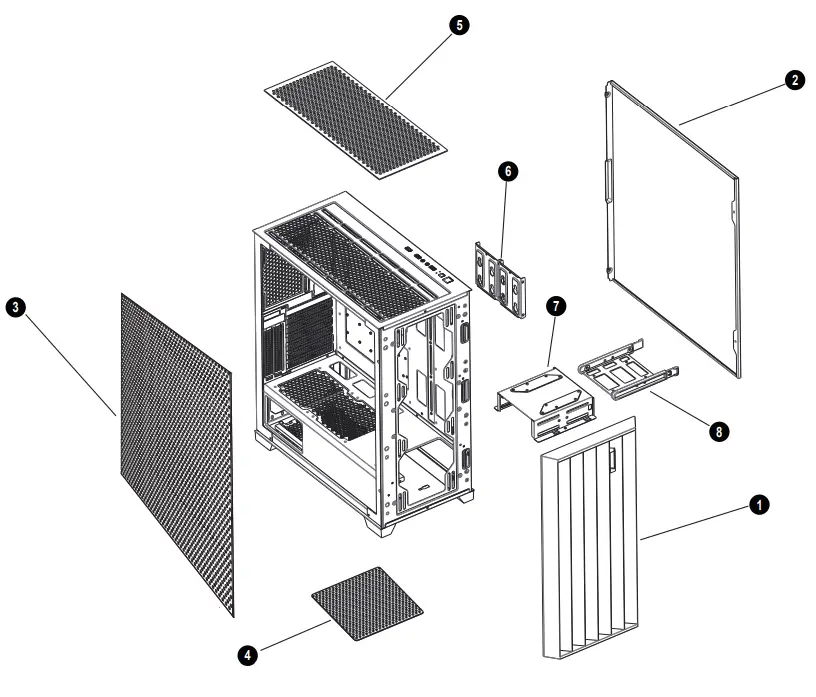 5
2
6
3
7
8
1
4