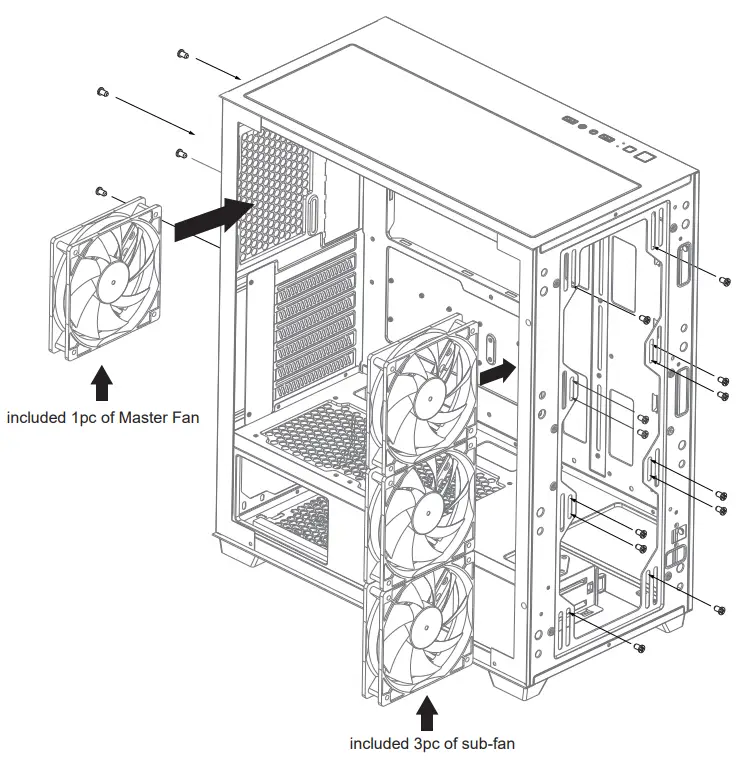 included 1pc of Master Fan

included 3pc of sub-fan