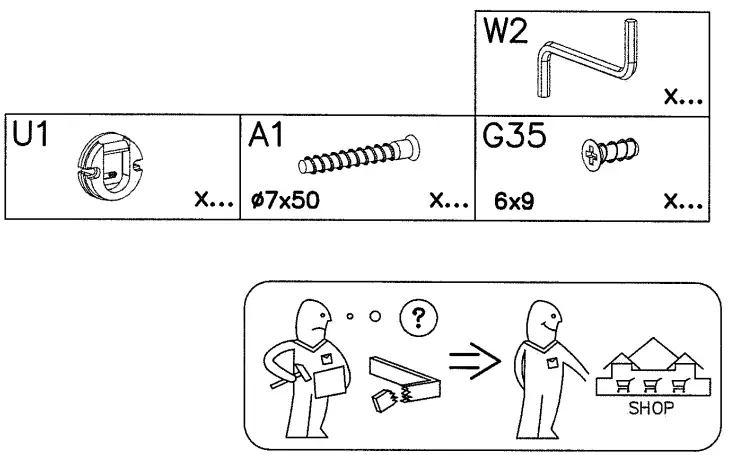 W2
x...

U1
x...

A1
ø7x50
x...

G35
6x9
x...

?

SHOP