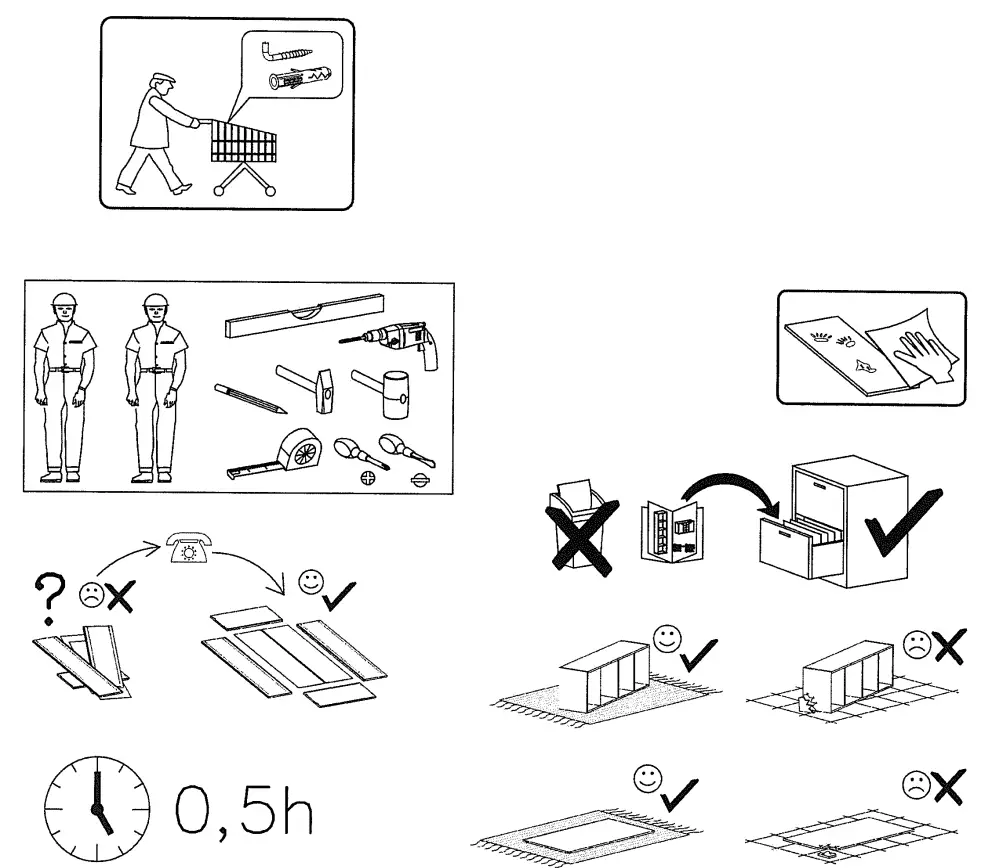 ?

0,5h