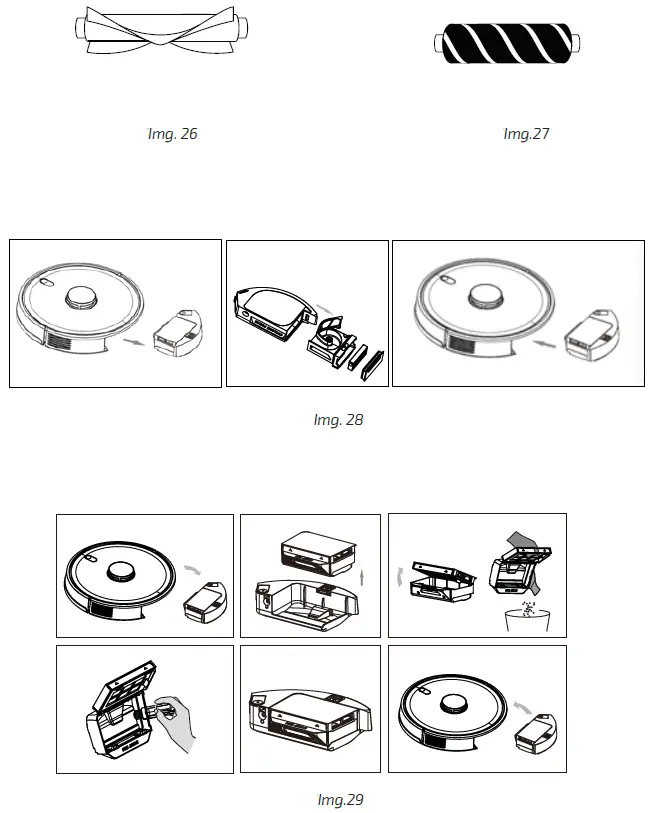 Img. 26

Img.27

Img. 28

Img.29