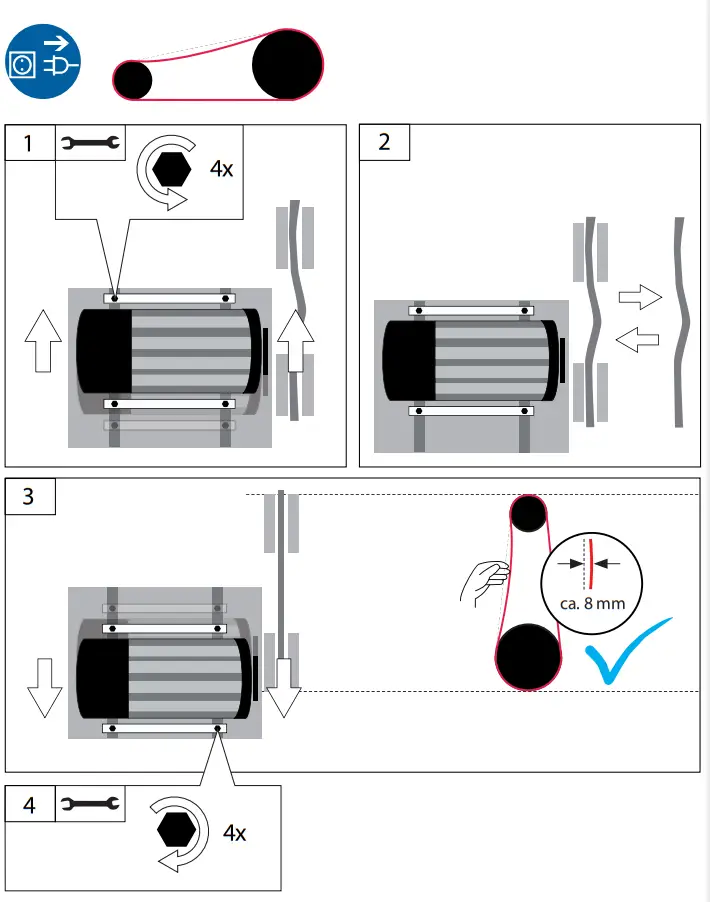 1

4x

2

3

ca. 8 mm

4

4x