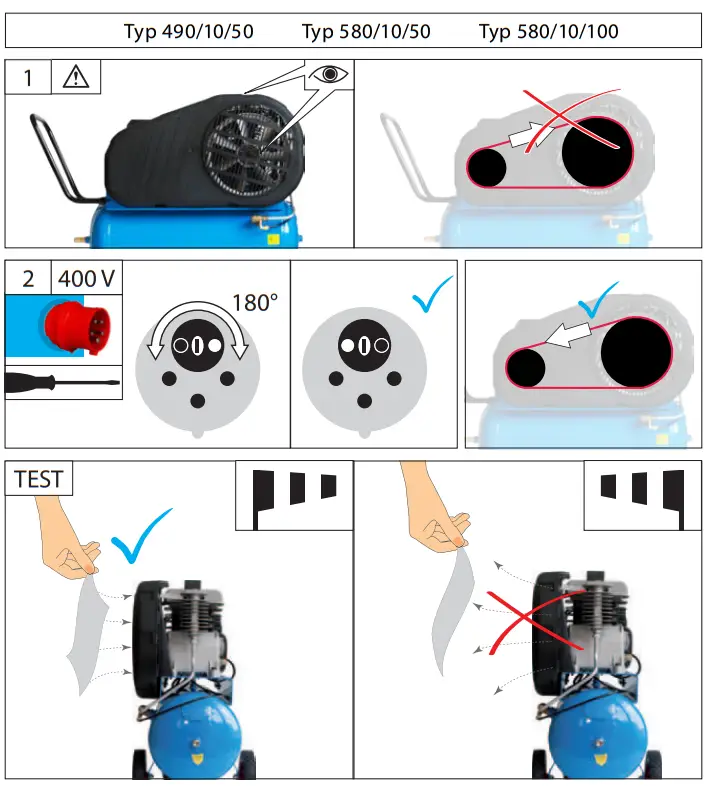 Typ 490/10/50 Typ 580/10/50 Typ 580/10/100

1

2 400 V

180°

TEST