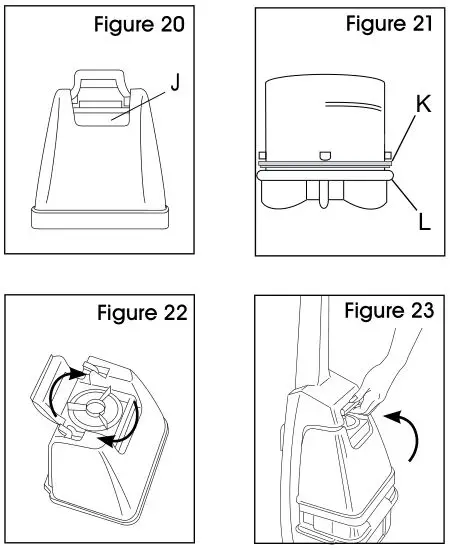 Figure 20

J

Figure 21

K

L

Figure 22

Figure 23