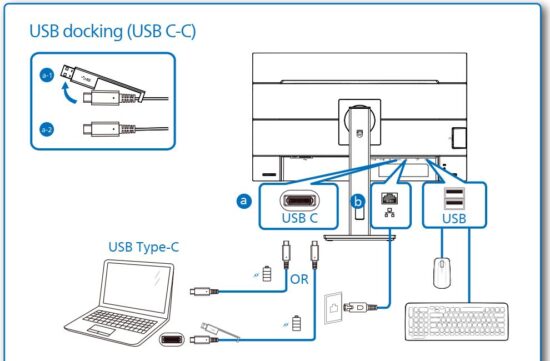 USB docking (USB C-C)

a-1

a-2

a

USB C

b

USB

USB Type-C

OR