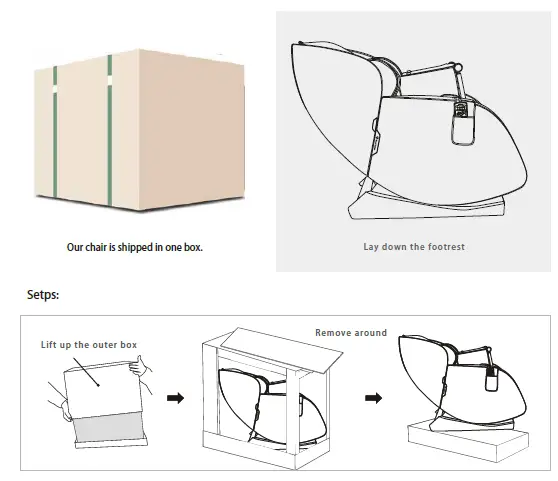 Our chair is shipped in one box.

Lay down the footrest

Setps:

Lift up the outer box

Remove around