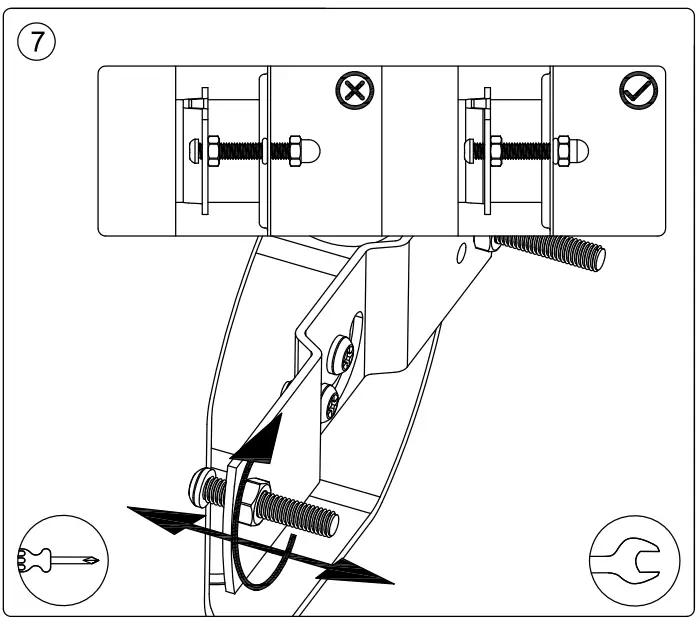 7