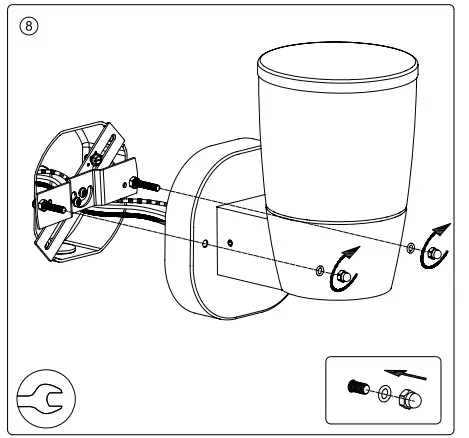 ⑧